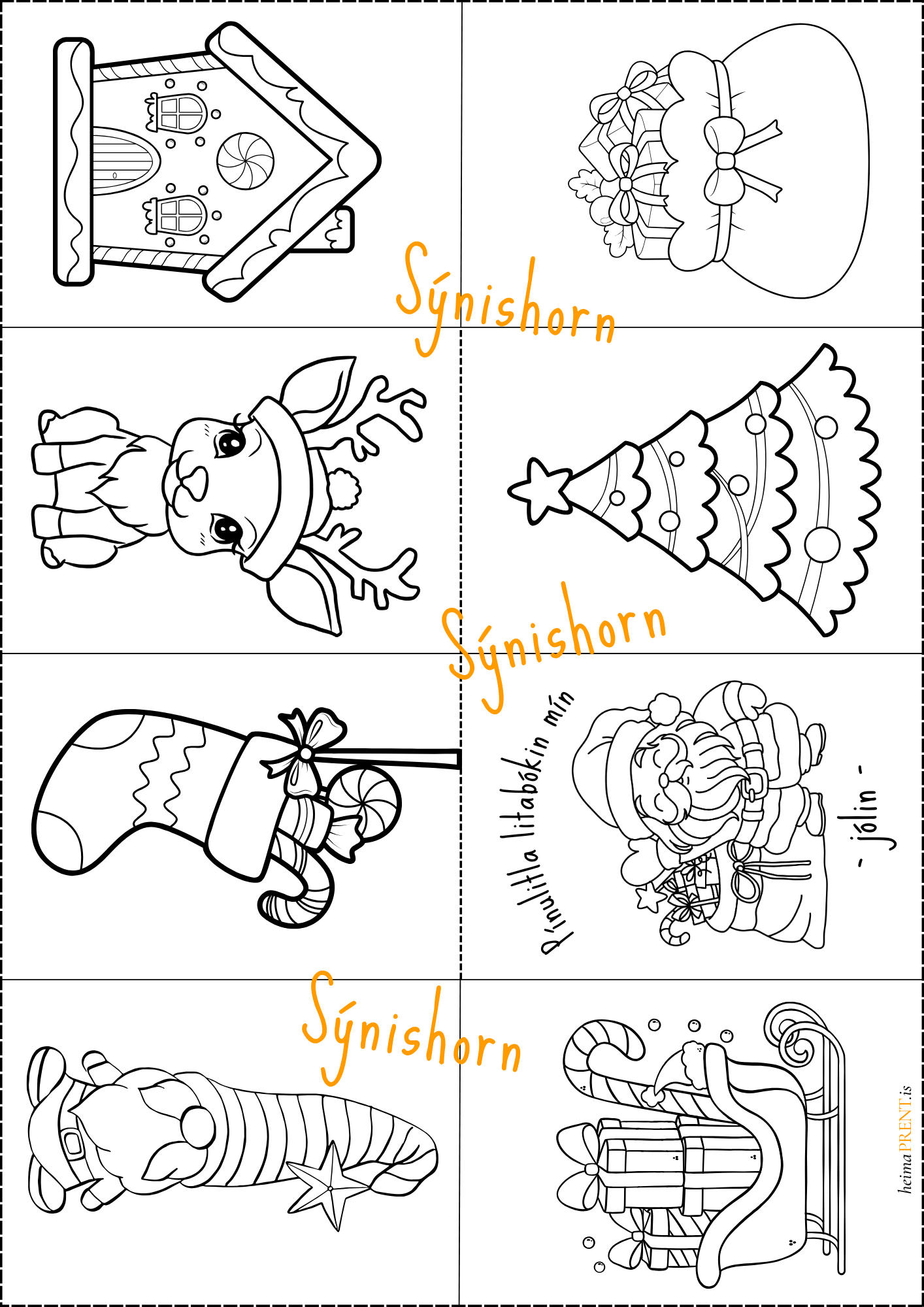 Sýnishorn

Sýnishorn

Pínulitla litabókin mín

- jólin -

Sýnishorn

heimaPRENT.is