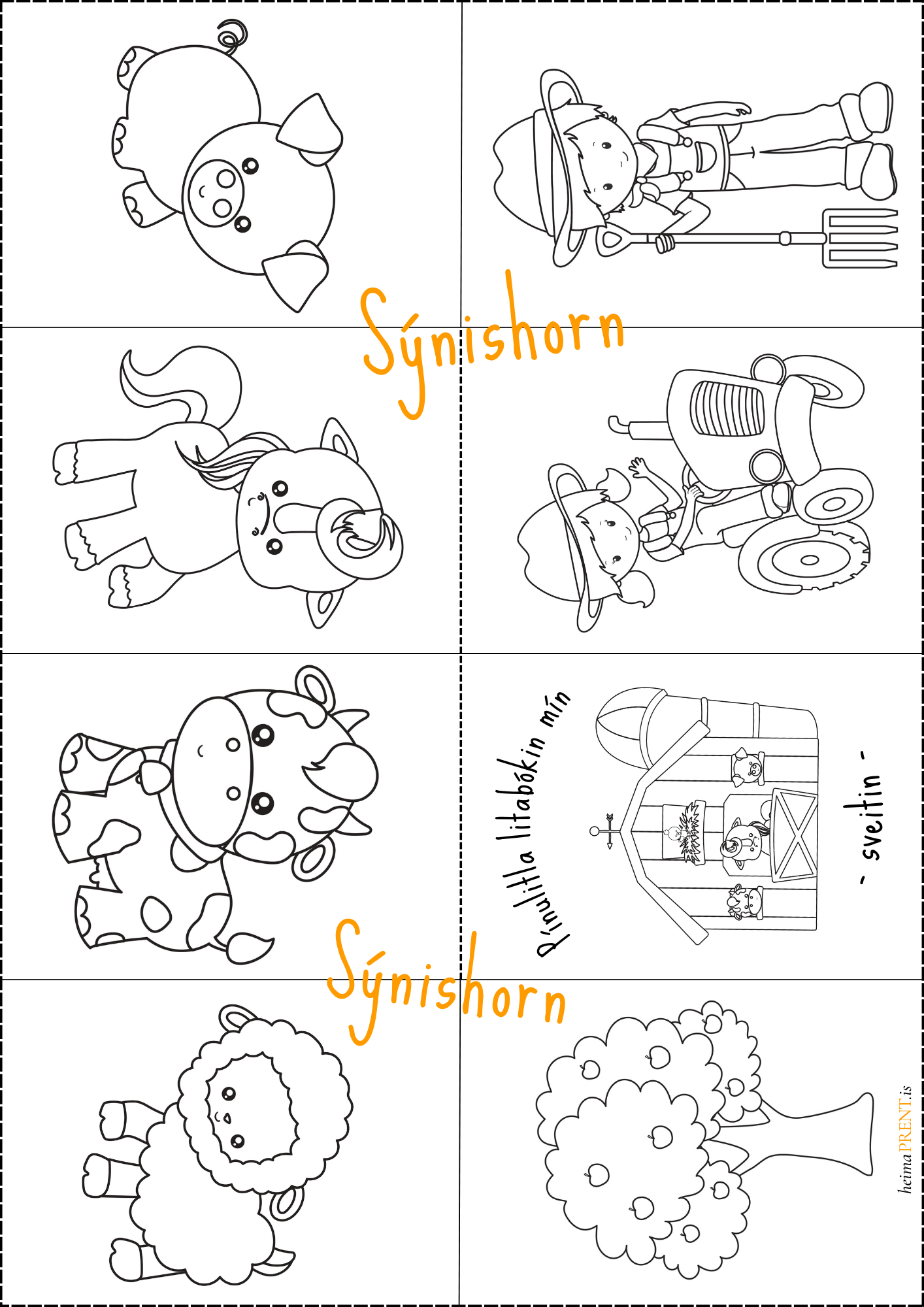 Sýnishorn

Pínulitla litabókin mín

- sveitin -

Sýnishorn

heimaPRENT.is