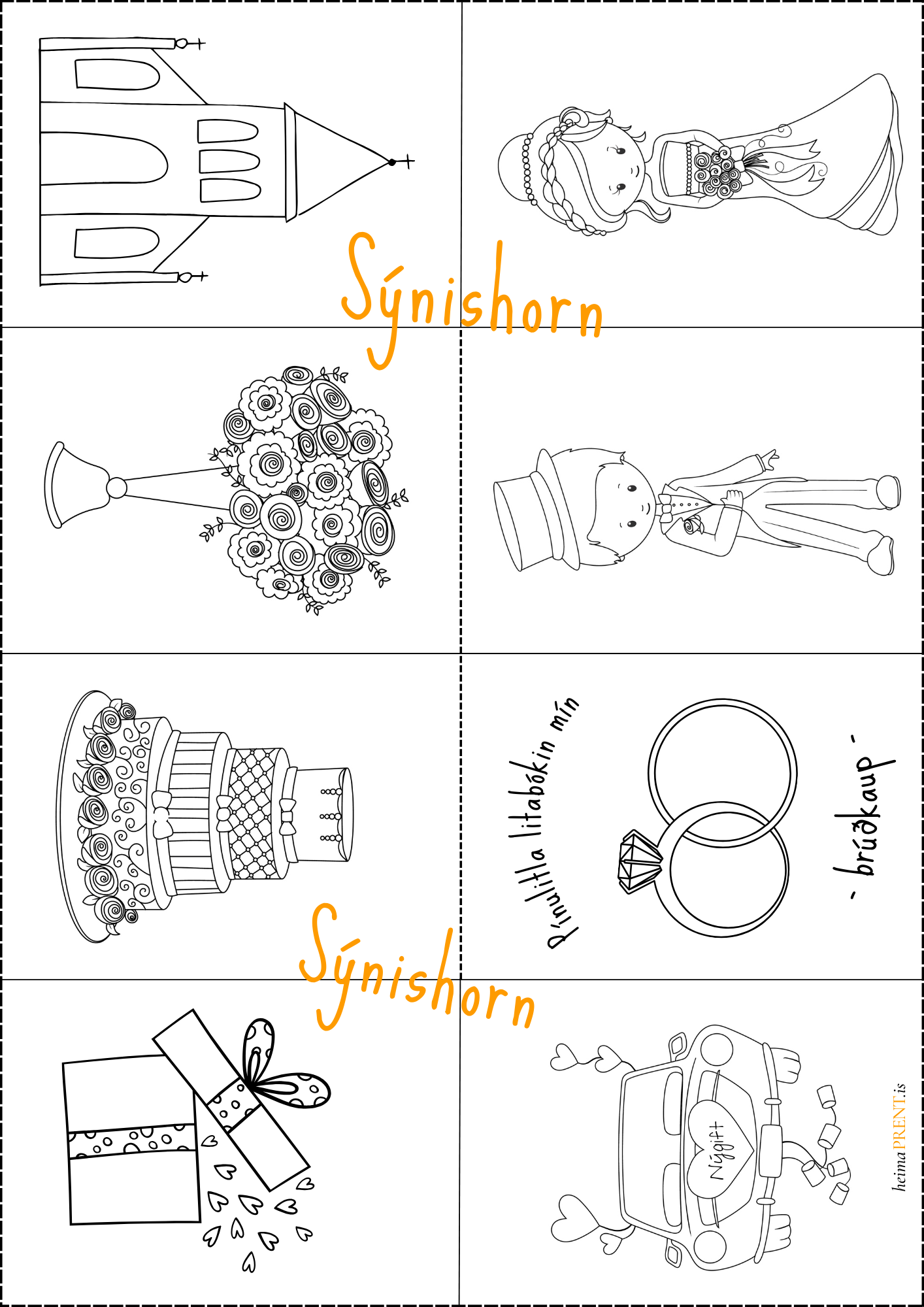 Sýnishorn

Pínulitla litabókin mín

- brúðkaup -

Sýnishorn

Nýgift

heimaPRENT.is