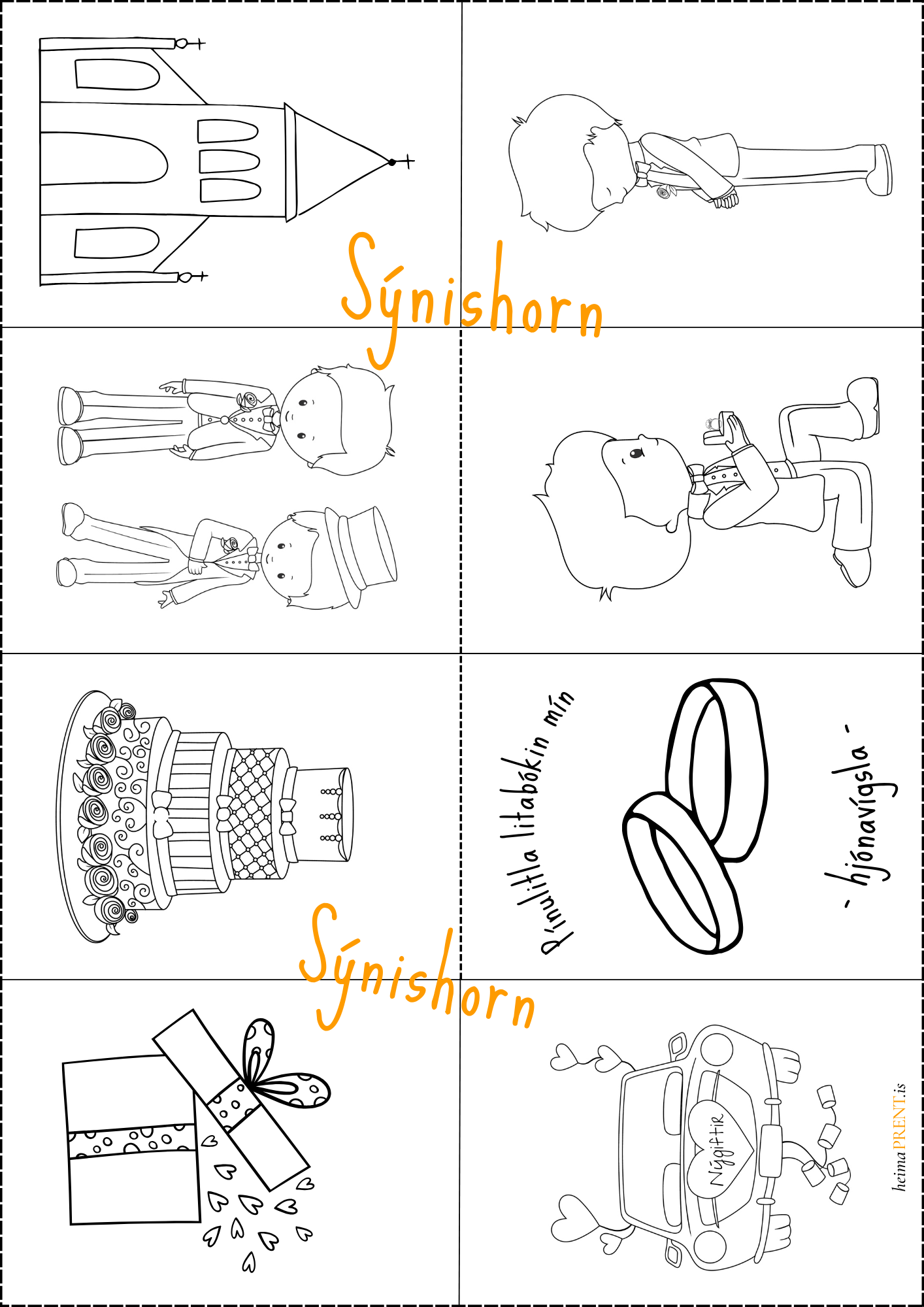 Sýnishorn

Pínulitla litabókin mín

- hjónavígsla -

Sýnishorn

Nýgiftir

heimaPRENT.is