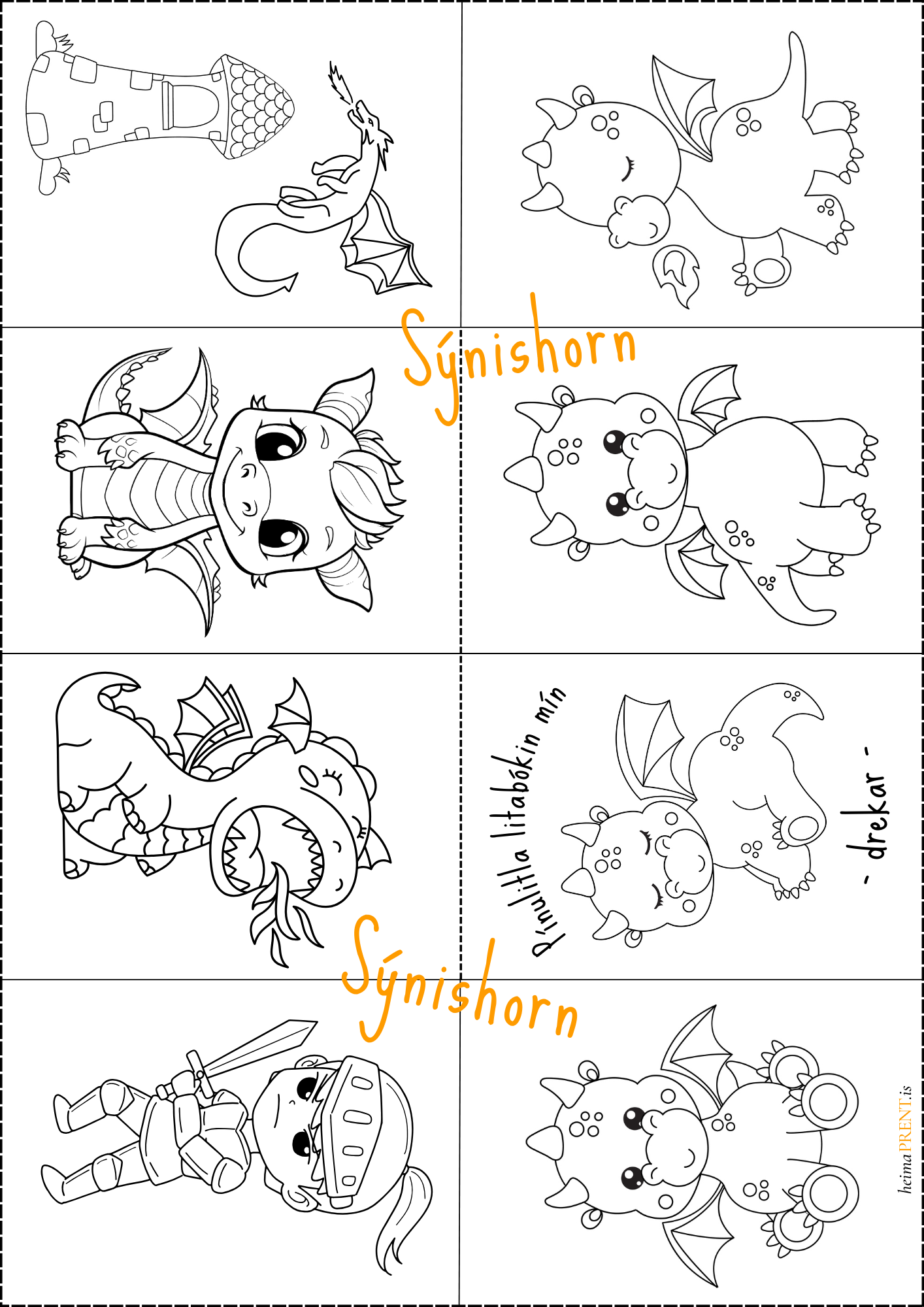 Sýnishorn

Pínulitla litabókin mín

- drekar -

Sýnishorn

heimaPRENT.is